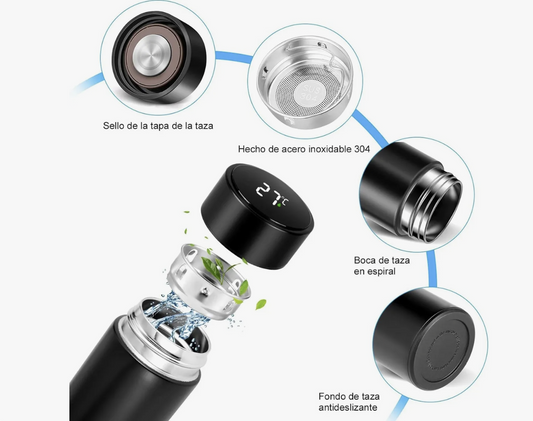 Sello de la tapa de la taza

SUS 304

Hecho de acero inoxidable 304

27°C

Boca de taza en espiral

Fondo de taza antideslizante